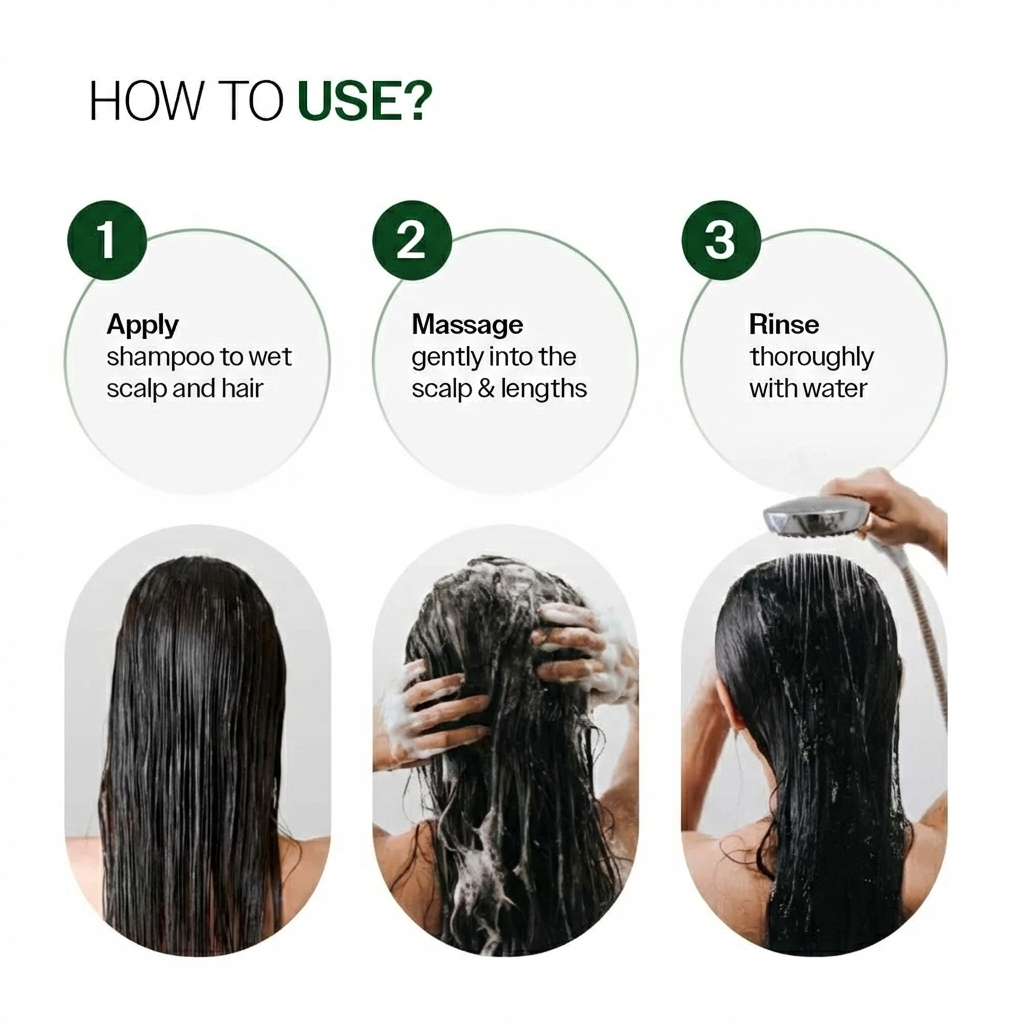 HOW TO USE?

1

Apply shampoo to wet scalp and hair

2

Massage gently into the scalp & lengths

3

Rinse thoroughly with water